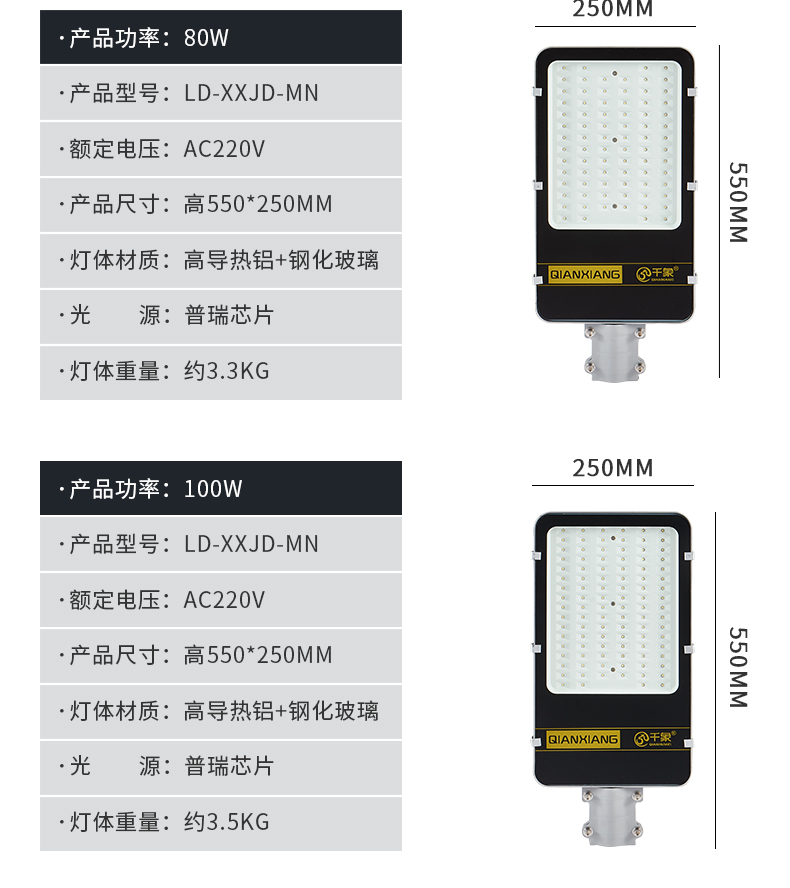 ·产品功率：80W
·产品型号：LD-XXJD-MN
·额定电压：AC220V
·产品尺寸：高550*250MM
·灯体材质：高导热铝+钢化玻璃
·光 源：普瑞芯片
·灯体重量：约3.3KG

250MM
550MM
QIANXIANG
千象

·产品功率：100W
·产品型号：LD-XXJD-MN
·额定电压：AC220V
·产品尺寸：高550*250MM
·灯体材质：高导热铝+钢化玻璃
·光 源：普瑞芯片
·灯体重量：约3.5KG

250MM
550MM
QIANXIANG
千象