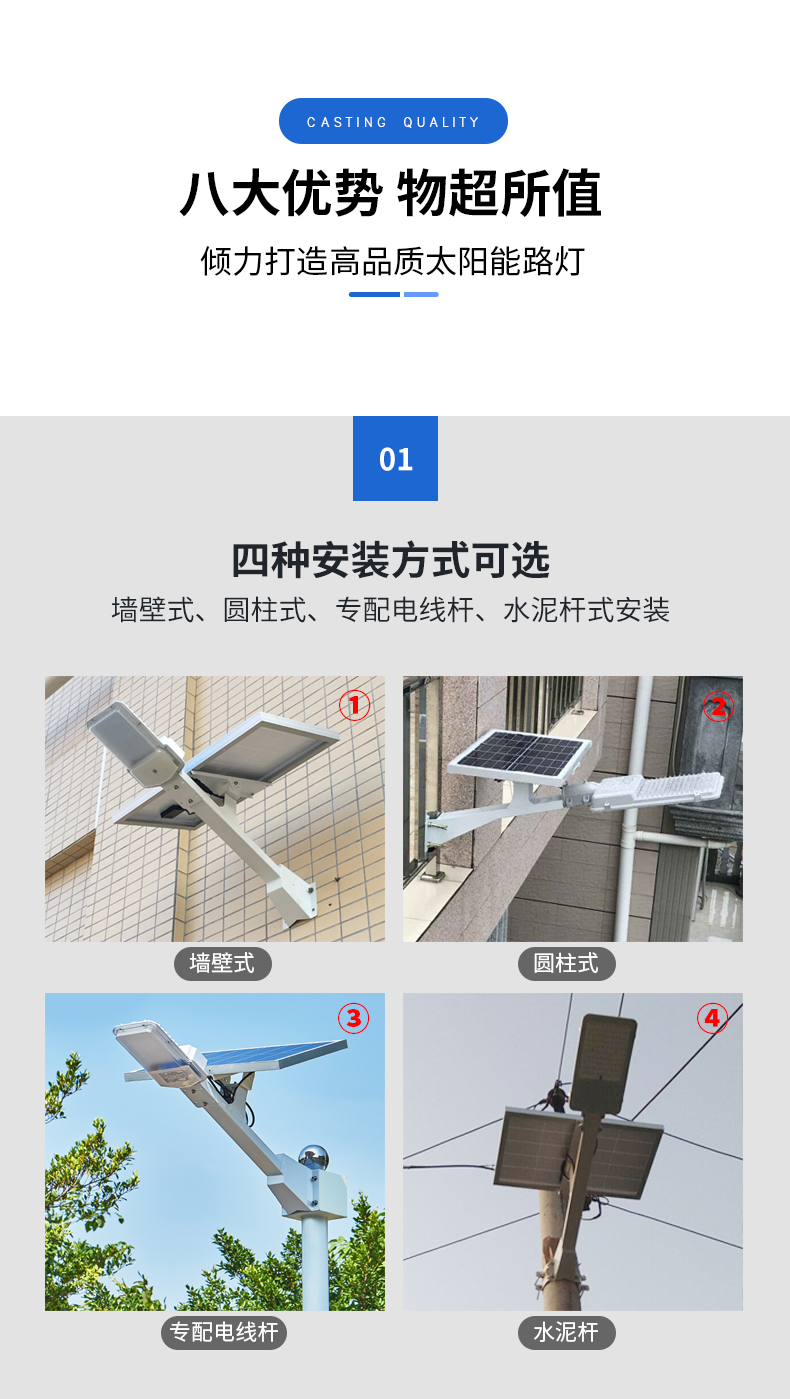 CASTING QUALITY

八大优势 物超所值

倾力打造高品质太阳能路灯

01

四种安装方式可选

墙壁式、圆柱式、专配电线杆、水泥杆式安装

①

墙壁式

②

圆柱式

③

专配电线杆

④

水泥杆